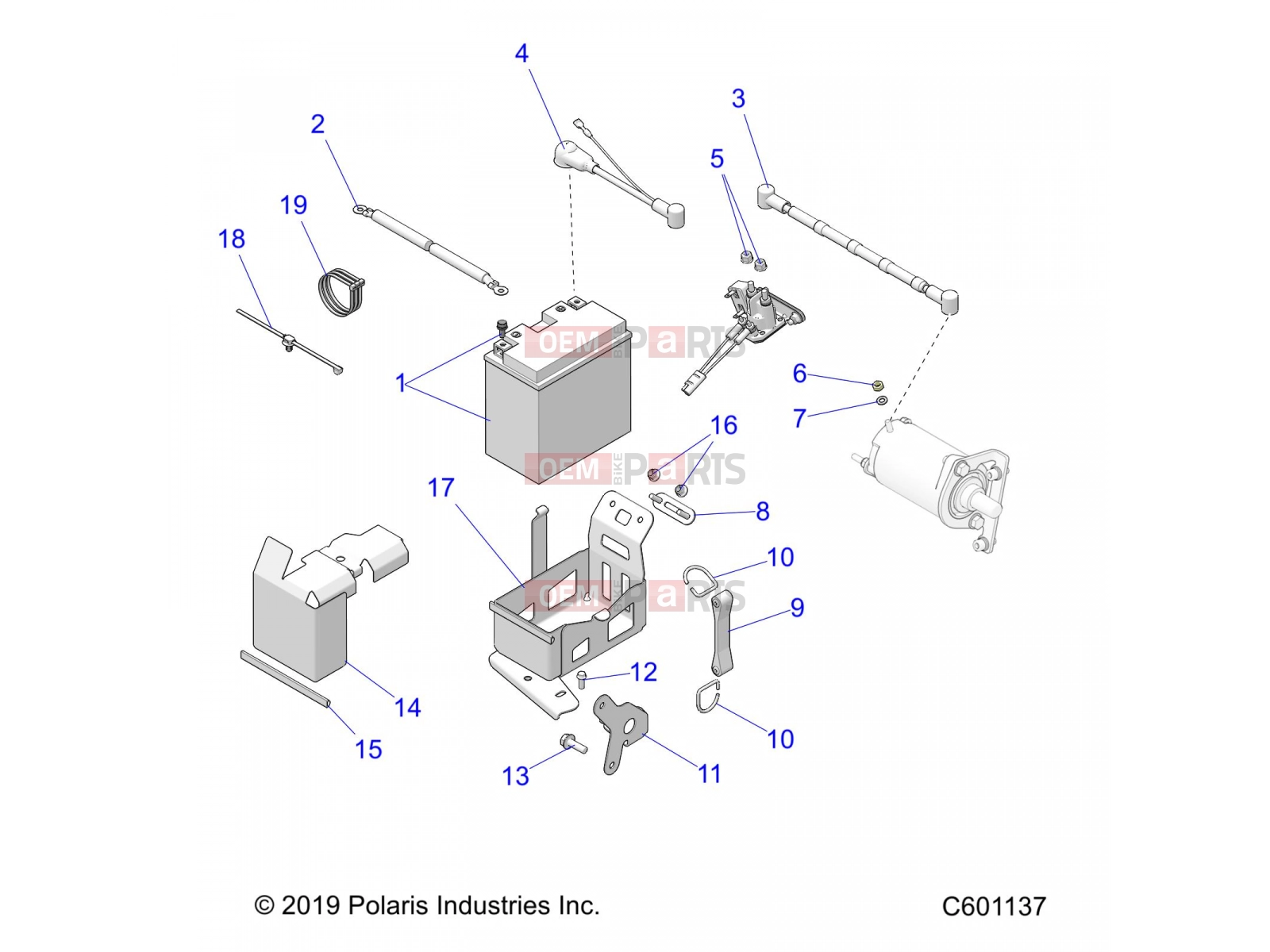 4
3
2
5
19
18
OEM BIKE PaRTS
1
6
7
16
OEM BIKE PaRTS
17
8
10
OEM BIKE PaRTS
9
12
14
10
15
13
11

© 2019 Polaris Industries Inc.
C601137